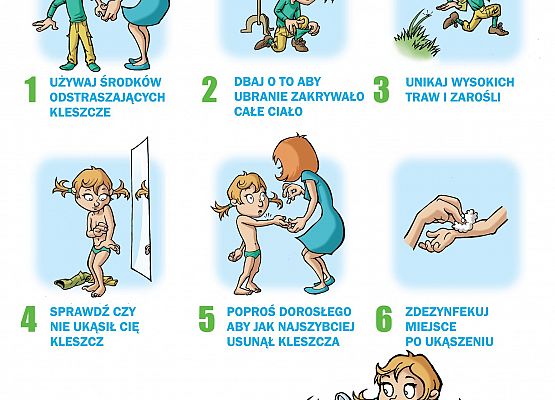 1 UŻYWAJ ŚRODKÓW ODSTRASZAJĄCYCH KLESZCZE

2 DBAJ O TO ABY UBRANIE ZAKRYWAŁO CAŁE CIAŁO

3 UNIKAJ WYSOKICH TRAW I ZAROŚLI

4 SPRAWDŹ CZY NIE UKĄSIŁ CIĘ KLESZCZ

5 POPROŚ DOROSŁEGO ABY JAK NAJSZYBCIEJ USUNĄŁ KLESZCZA

6 ZDEZYNFEKUJ MIEJSCE PO UKĄSZENIU